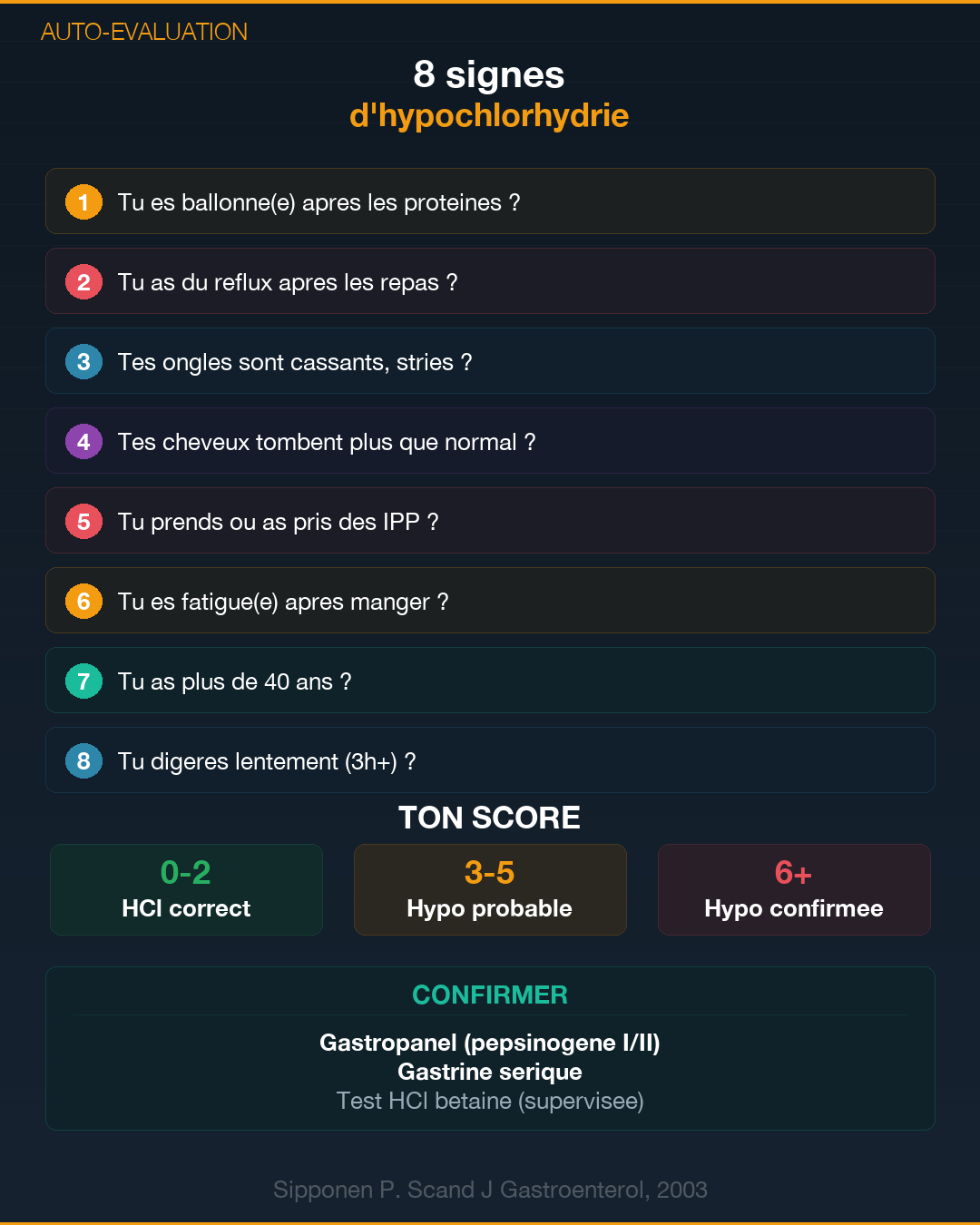 AUTO-EVALUATION

8 signes
d'hypochlorhydrie

1 Tu es ballonne(e) apres les proteines ?

2 Tu as du reflux apres les repas ?

3 Tes ongles sont cassants, stries ?

4 Tes cheveux tombent plus que normal ?

5 Tu prends ou as pris des IPP ?

6 Tu es fatigue(e) apres manger ?

7 Tu as plus de 40 ans ?

8 Tu digeres lentement (3h+) ?

TON SCORE

0-2
HCl correct

3-5
Hypo probable

6+
Hypo confirmee

CONFIRMER

Gastropanel (pepsinogene I/II)
Gastrine serique
Test HCl betaine (supervisee)

Sipponen P. Scand J Gastroenterol, 2003